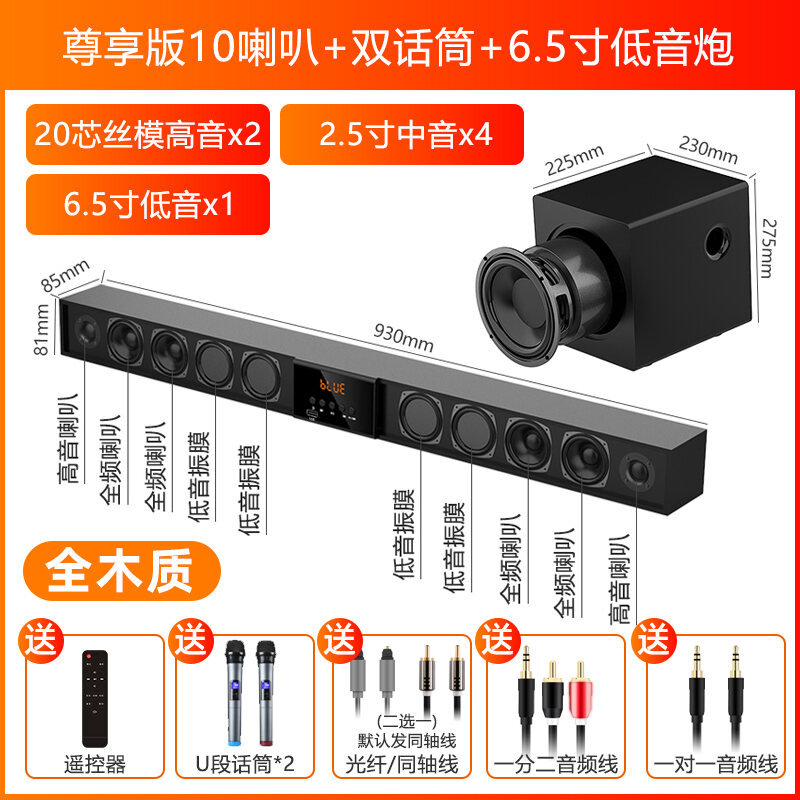 尊享版10喇叭+双话筒+6.5寸低音炮

20芯丝模高音x2
2.5寸中音x4
6.5寸低音x1

225mm
230mm
275mm

85mm
81mm
930mm

bLUE

高音喇叭
全频喇叭
全频喇叭
低音振膜
低音振膜
低音振膜
低音振膜
全频喇叭
全频喇叭
高音喇叭

全木质

送
遥控器
送
U段话筒*2
送
(二选一)
默认发同轴线
光纤/同轴线
送
一分二音频线
送
一对一音频线