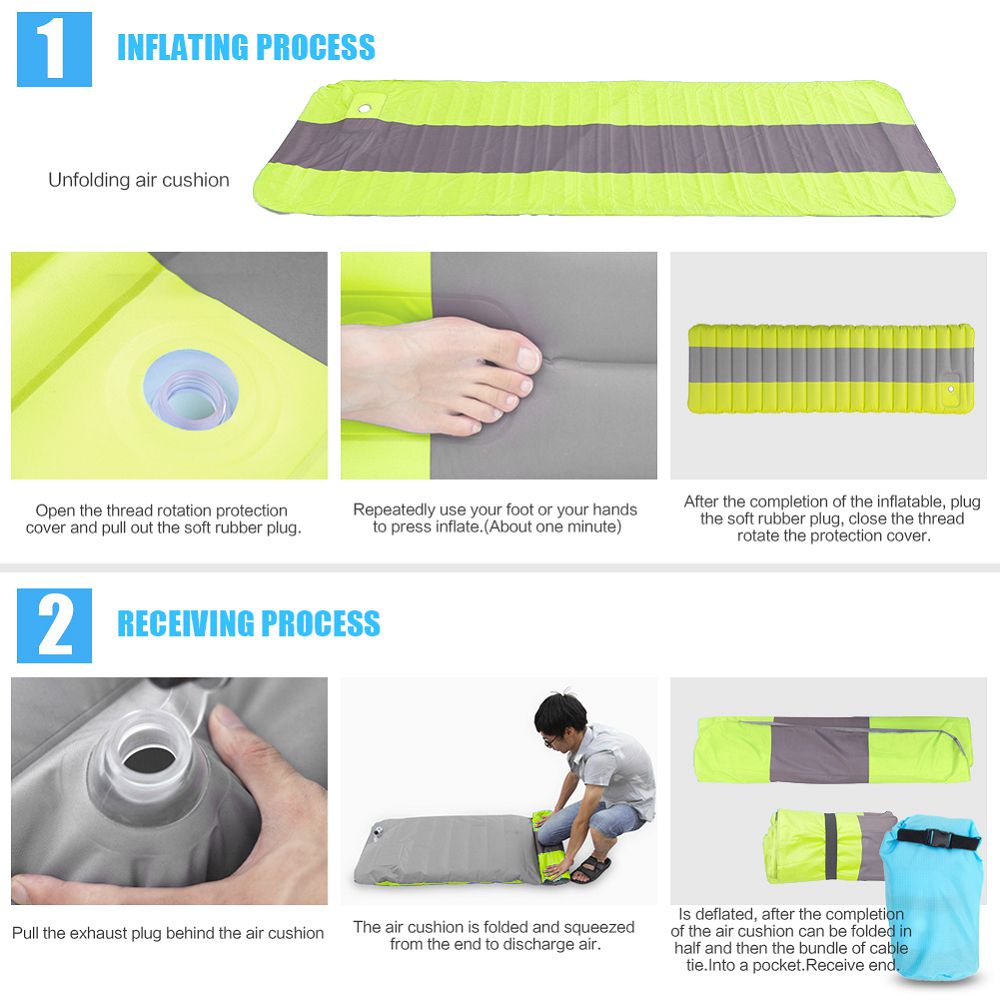 1 INFLATING PROCESS

Unfolding air cushion

Open the thread rotation protection cover and pull out the soft rubber plug.

Repeatedly use your foot or your hands to press inflate.(About one minute)

After the completion of the inflatable, plug the soft rubber plug, close the thread rotate the protection cover.

2 RECEIVING PROCESS

Pull the exhaust plug behind the air cushion

The air cushion is folded and squeezed from the end to discharge air.

Is deflated, after the completion of the air cushion can be folded in half and then the bundle of cable tie.Into a pocket.Receive end.