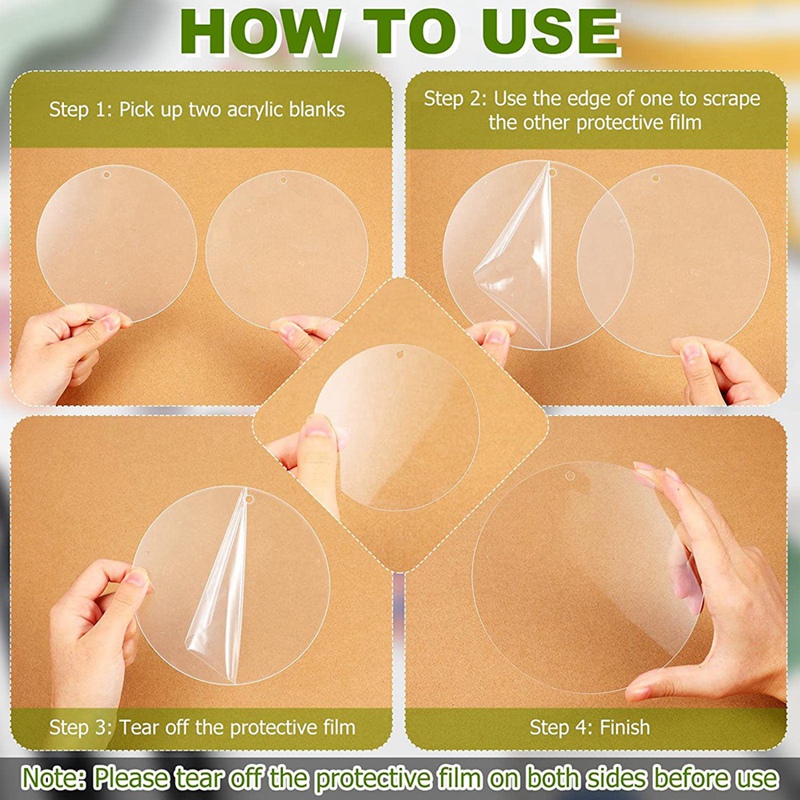 HOW TO USE

Step 1: Pick up two acrylic blanks

Step 2: Use the edge of one to scrape the other protective film

Step 3: Tear off the protective film

Step 4: Finish

Note: Please tear off the protective film on both sides before use