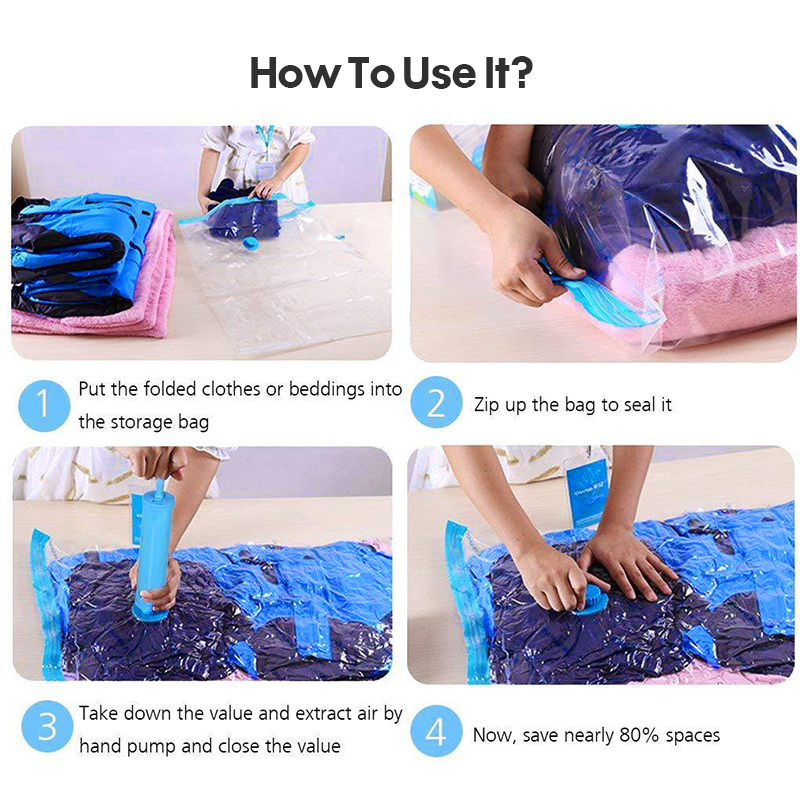 How To Use It?

1 Put the folded clothes or beddings into the storage bag

2 Zip up the bag to seal it

3 Take down the value and extract air by hand pump and close the value

4 Now, save nearly 80% spaces