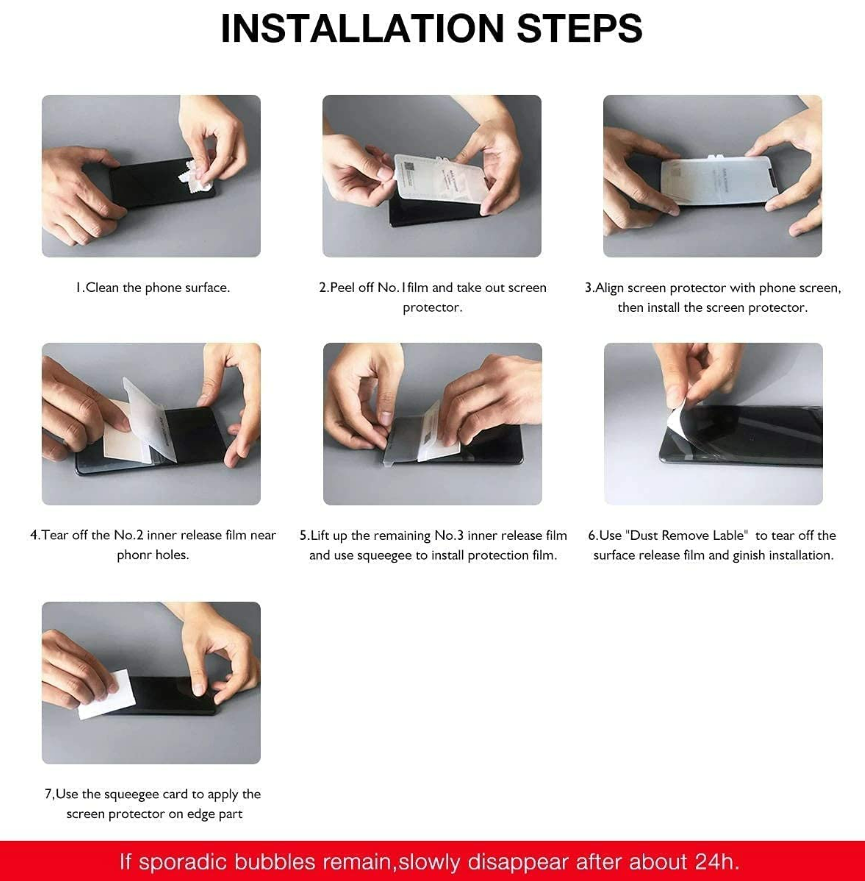 INSTALLATION STEPS

1.Clean the phone surface.

2.Peel off No.1film and take out screen protector.

3.Align screen protector with phone screen, then install the screen protector.

4.Tear off the No.2 inner release film near phonr holes.

5.Lift up the remaining No.3 inner release film and use squeegee to install protection film.

6.Use "Dust Remove Lable" to tear off the surface release film and ginish installation.

7,Use the squeegee card to apply the screen protector on edge part

If sporadic bubbles remain,slowly disappear after about 24h.